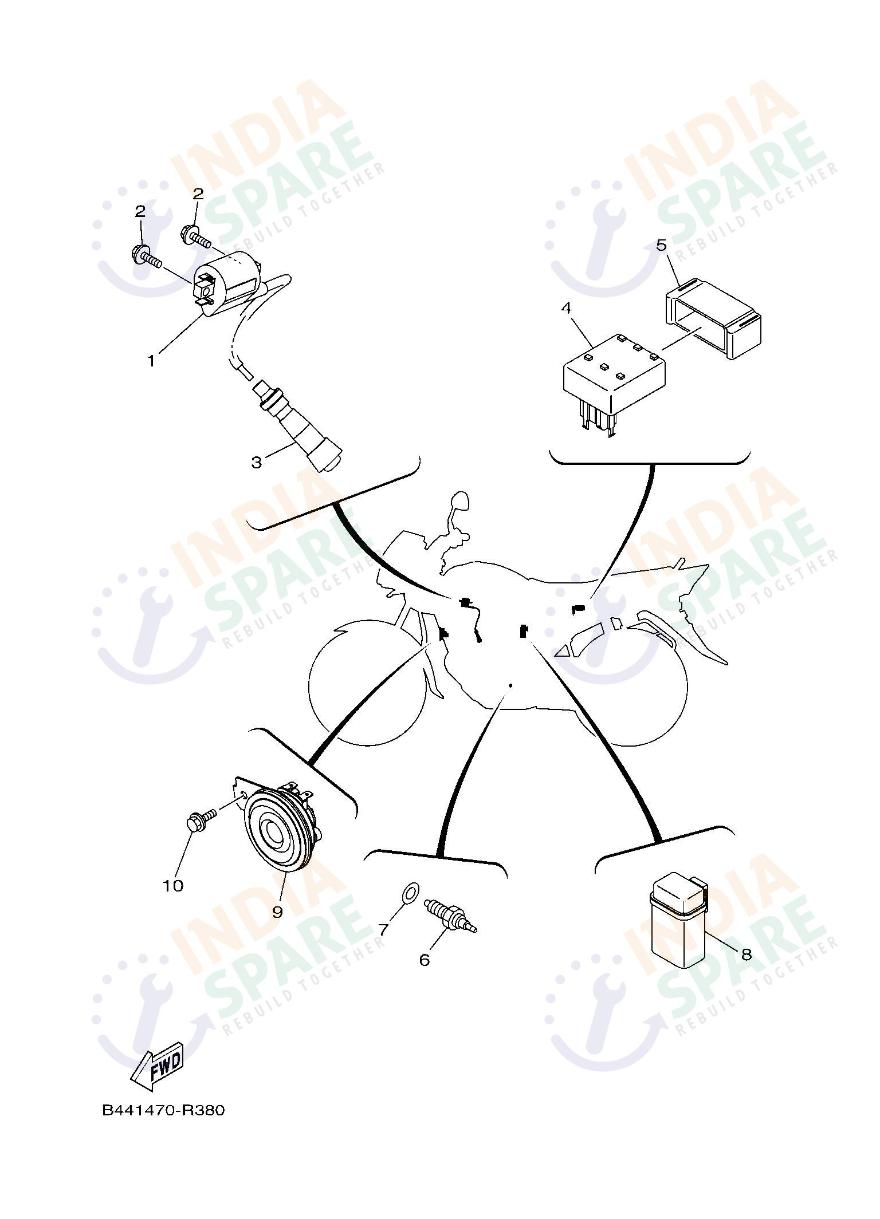 INDIA SPARE REBUILD TOGETHER

INDIA SPARE REBUILD TOGETHER

2
2
1
3

5
4

INDIA SPARE REBUILD TOGETHER

INDIA SPARE REBUILD TOGETHER

10
9
7
6
8

INDIA SPARE REBUILD TOGETHER

INDIA SPARE REBUILD TOGETHER

FWD

B441470-R380